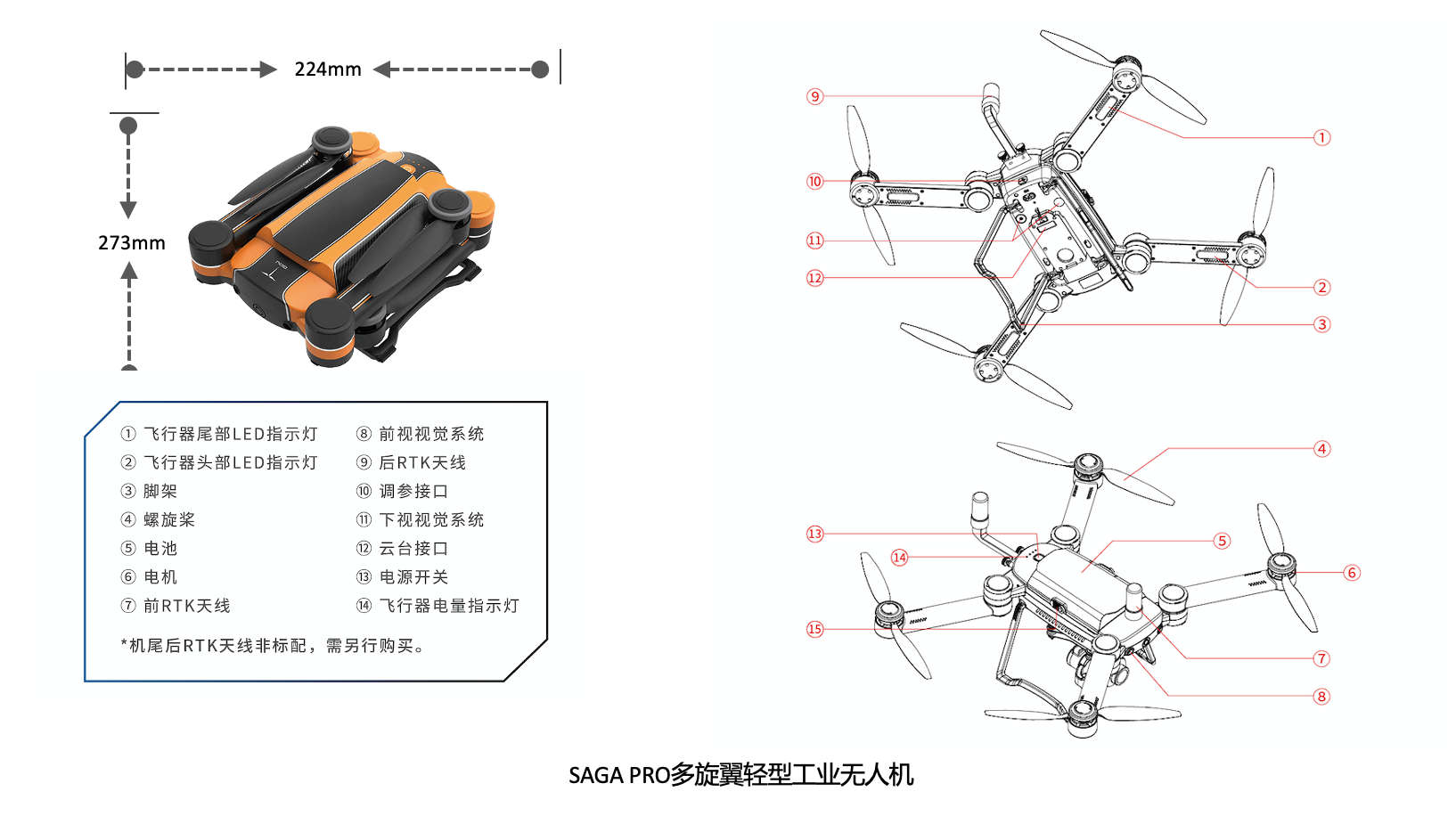 224mm

273mm

① 飞行器尾部LED指示灯
② 飞行器头部LED指示灯
③ 脚架
④ 螺旋桨
⑤ 电池
⑥ 电机
⑦ 前RTK天线

⑧ 前视视觉系统
⑨ 后RTK天线
⑩ 调参接口
⑪ 下视视觉系统
⑫ 云台接口
⑬ 电源开关
⑭ 飞行器电量指示灯

*机尾后RTK天线非标配，需另行购买。

⑨
⑩
⑪
⑫
①
②
③

④
⑬
⑭
⑤
⑥
⑮
⑦
⑧

SAGA PRO多旋翼轻型工业无人机